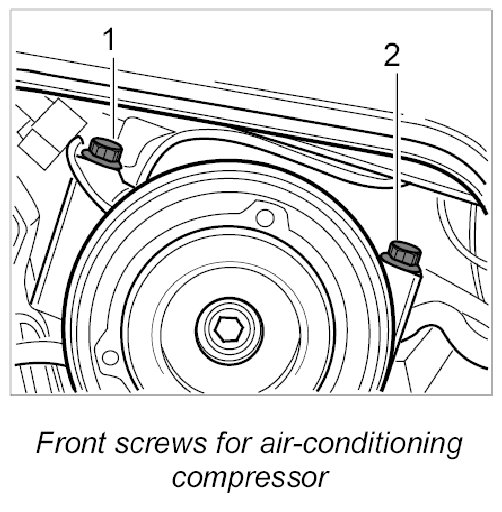 1
2

Front screws for air-conditioning compressor