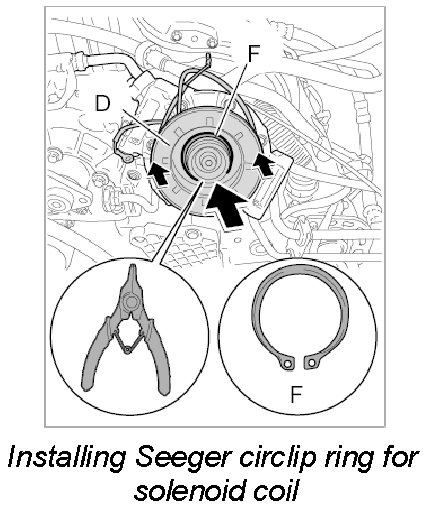 F

D

F

Installing Seeger circlip ring for solenoid coil