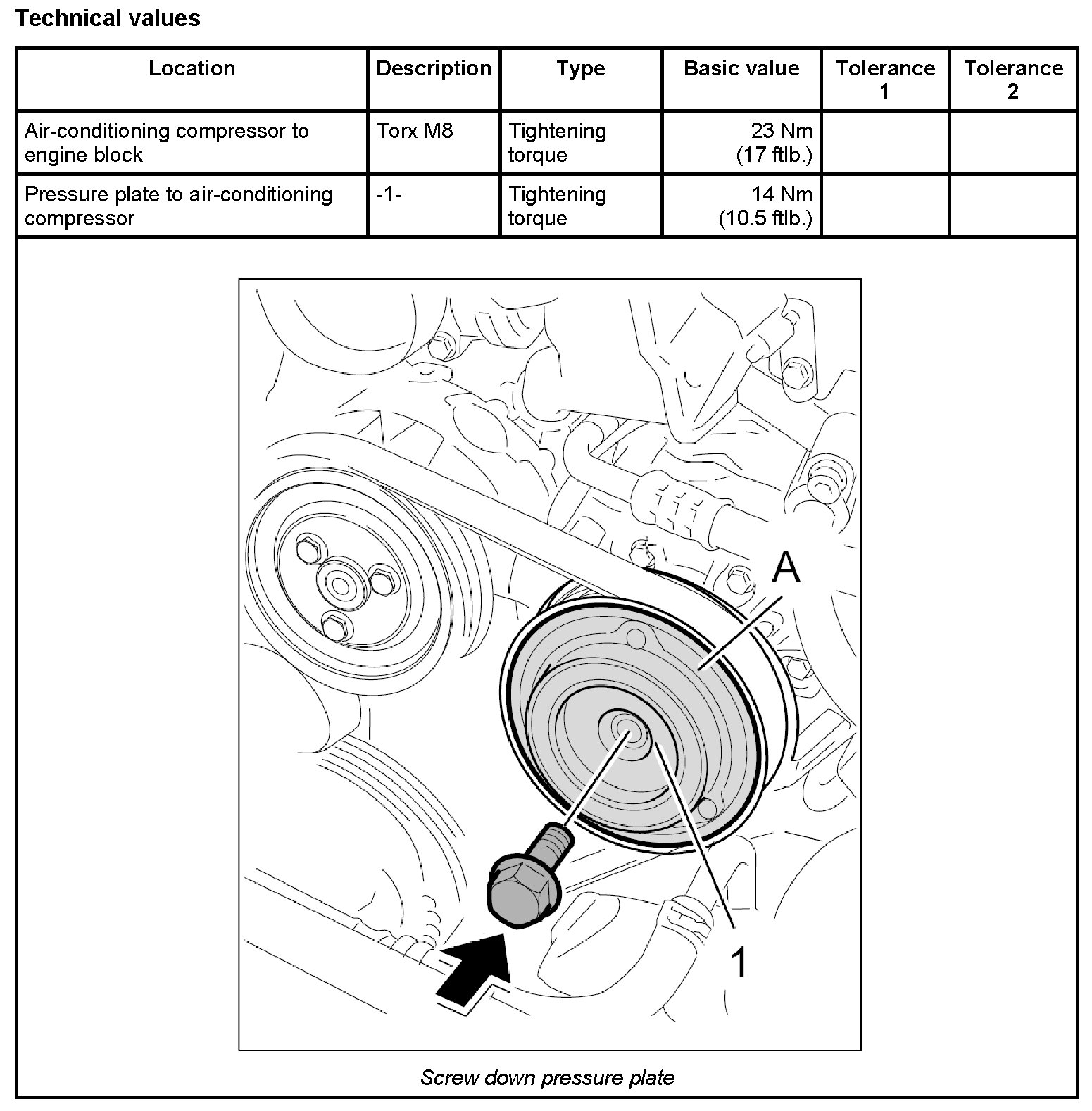 Technical values

| Location | Description | Type | Basic value | Tolerance 1 | Tolerance 2 |
|---|---|---|---|---|---|
| Air-conditioning compressor to engine block | Torx M8 | Tightening torque | 23 Nm (17 ftlb.) | | |
| Pressure plate to air-conditioning compressor | -1- | Tightening torque | 14 Nm (10.5 ftlb.) | | |

A

1

Screw down pressure plate