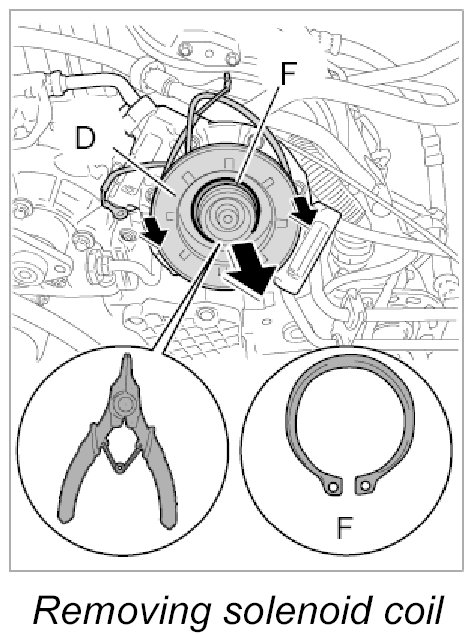 F
D
F
Removing solenoid coil