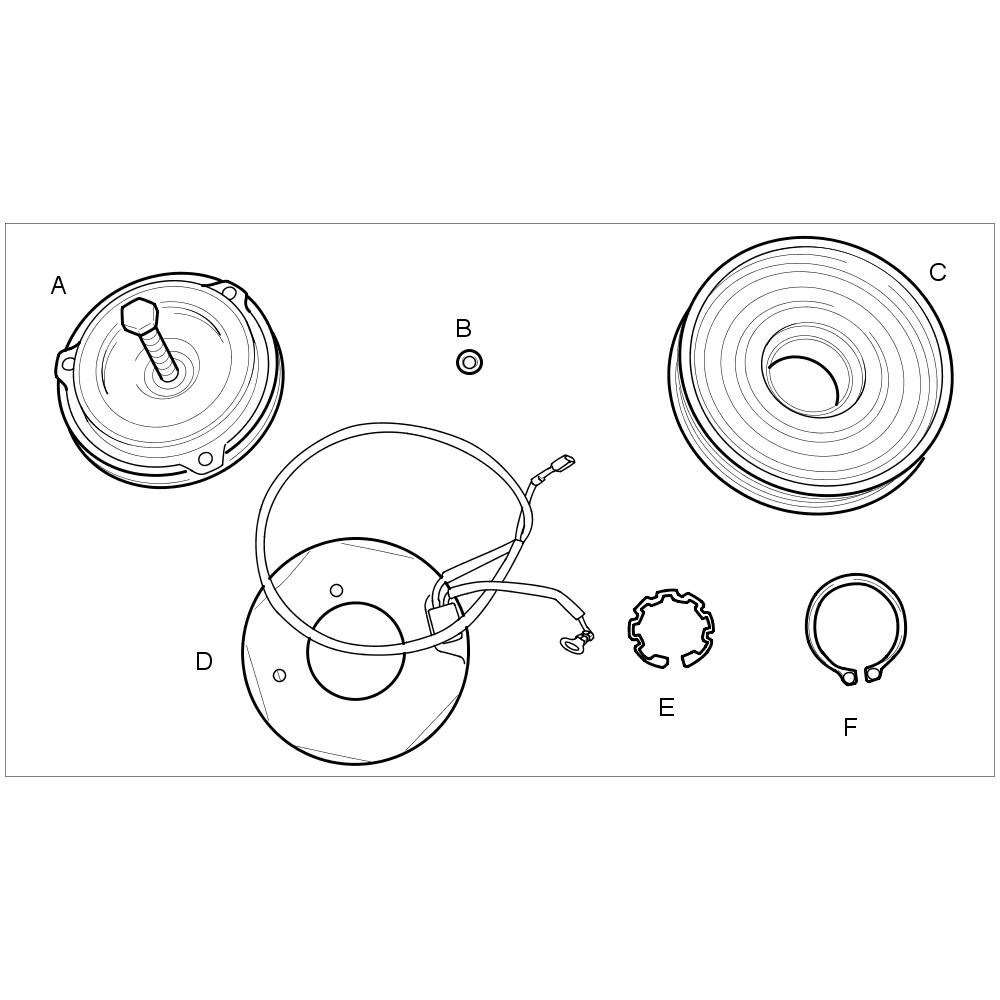 A
B
C
D
E
F