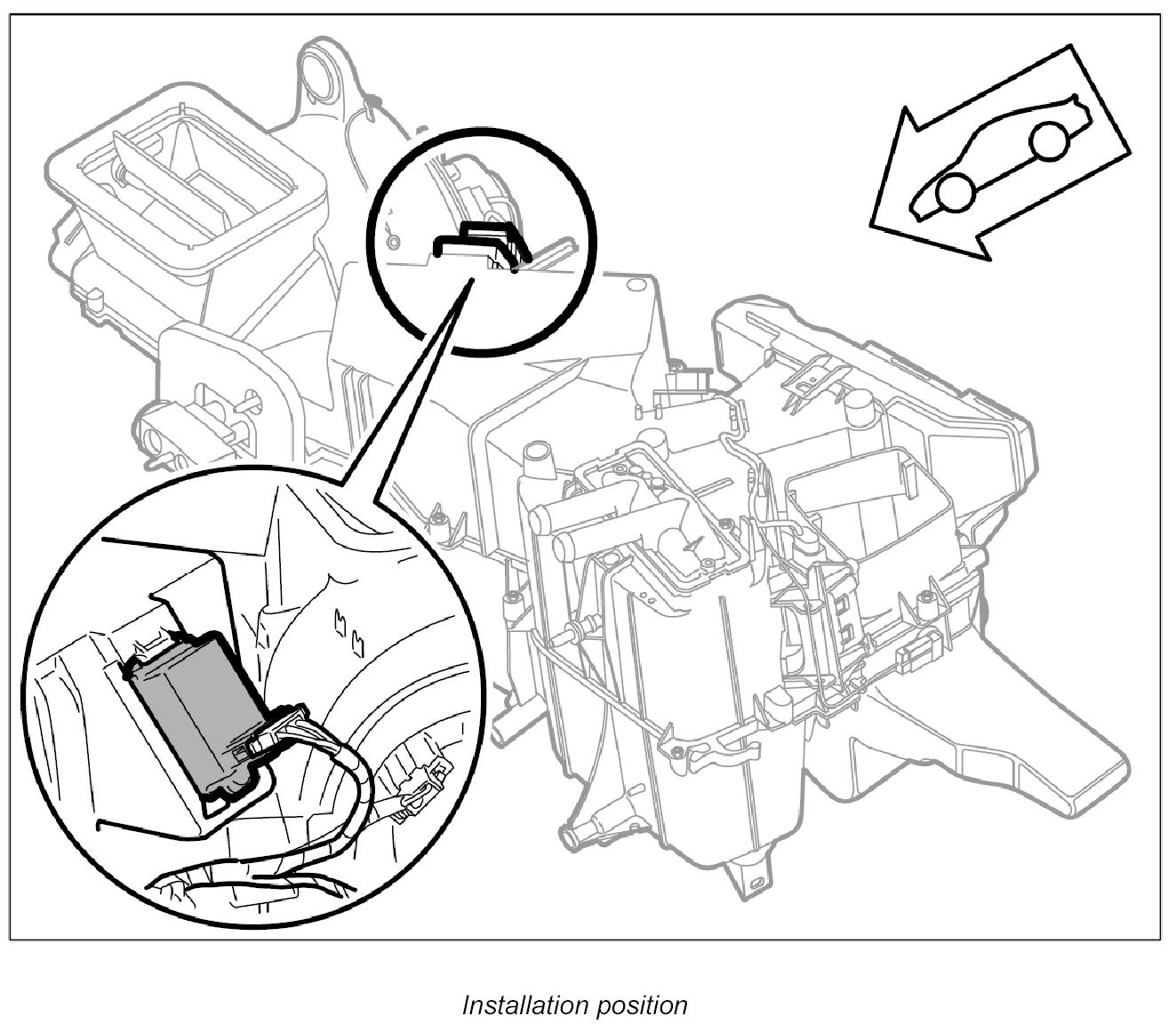 Installation position