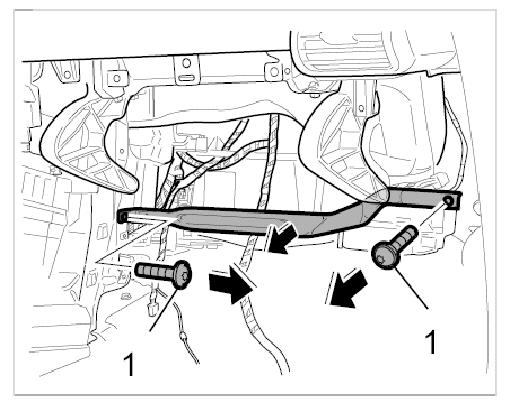 1

1