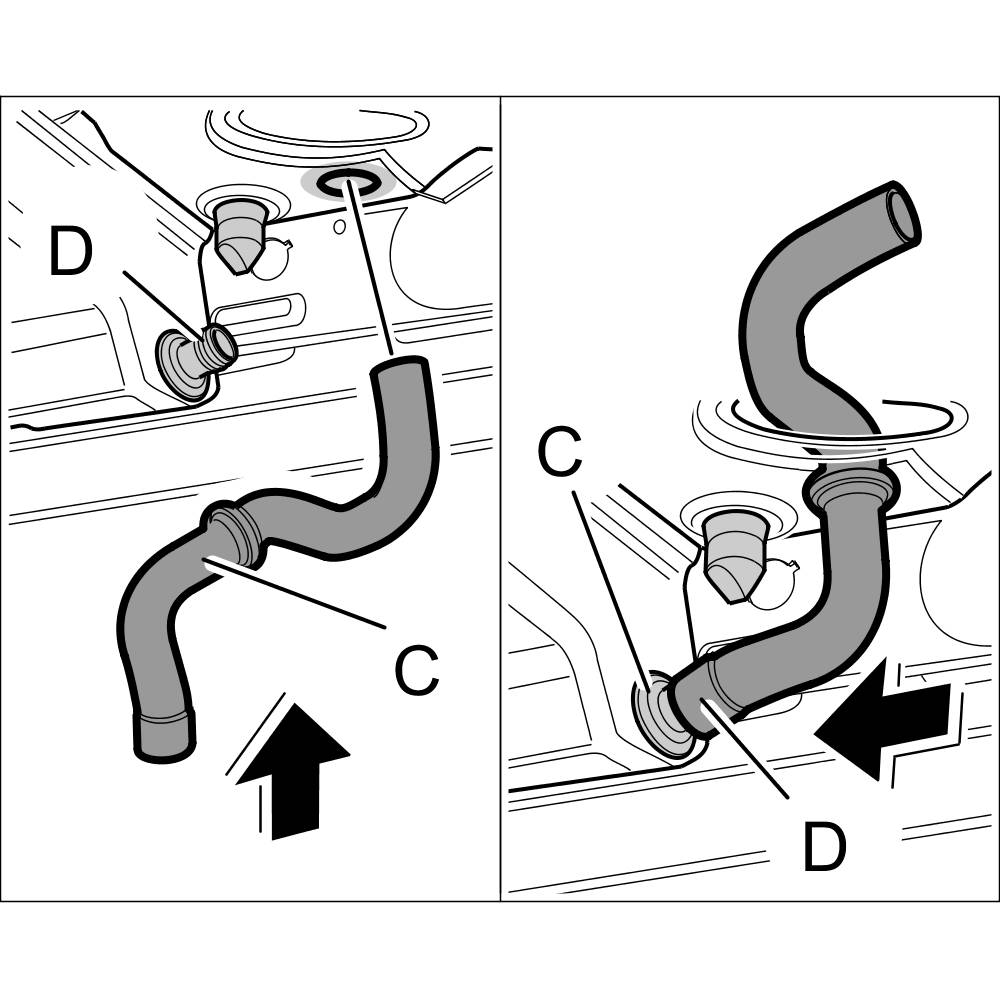 D
C
C
D