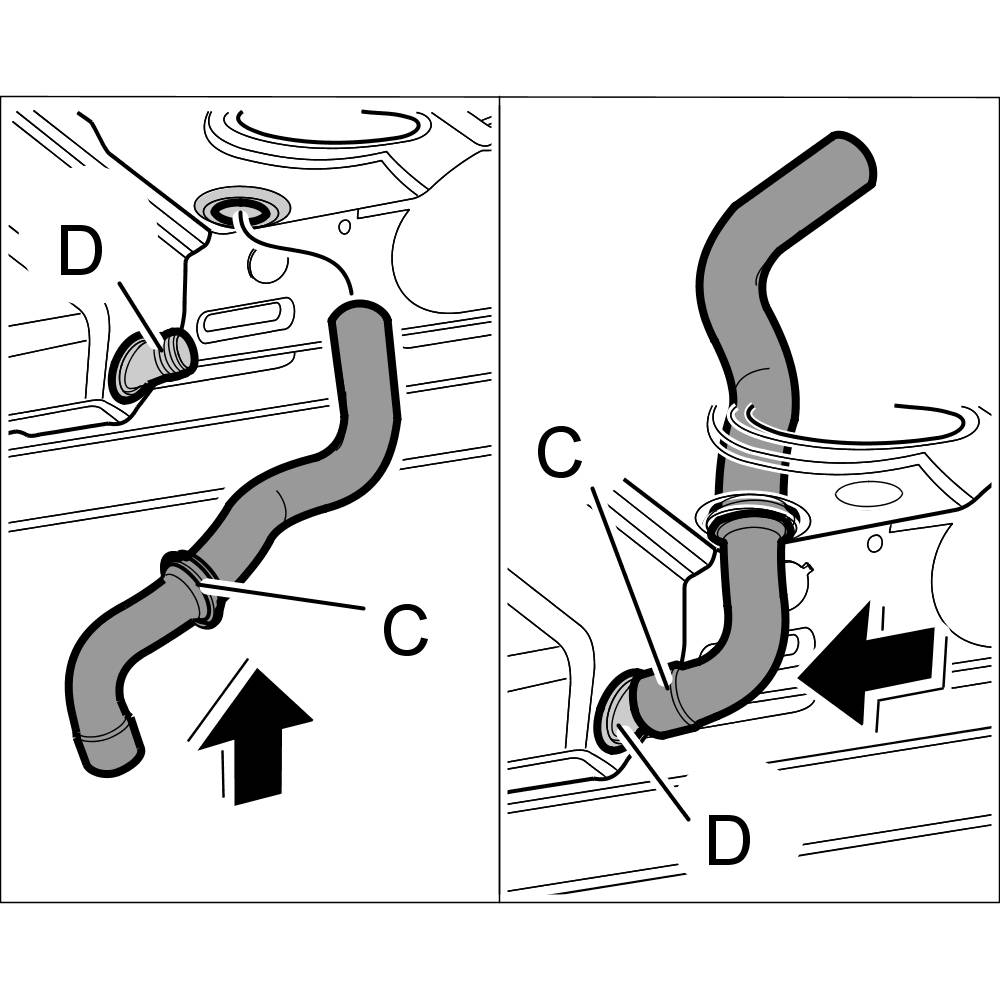 D

C

C

D