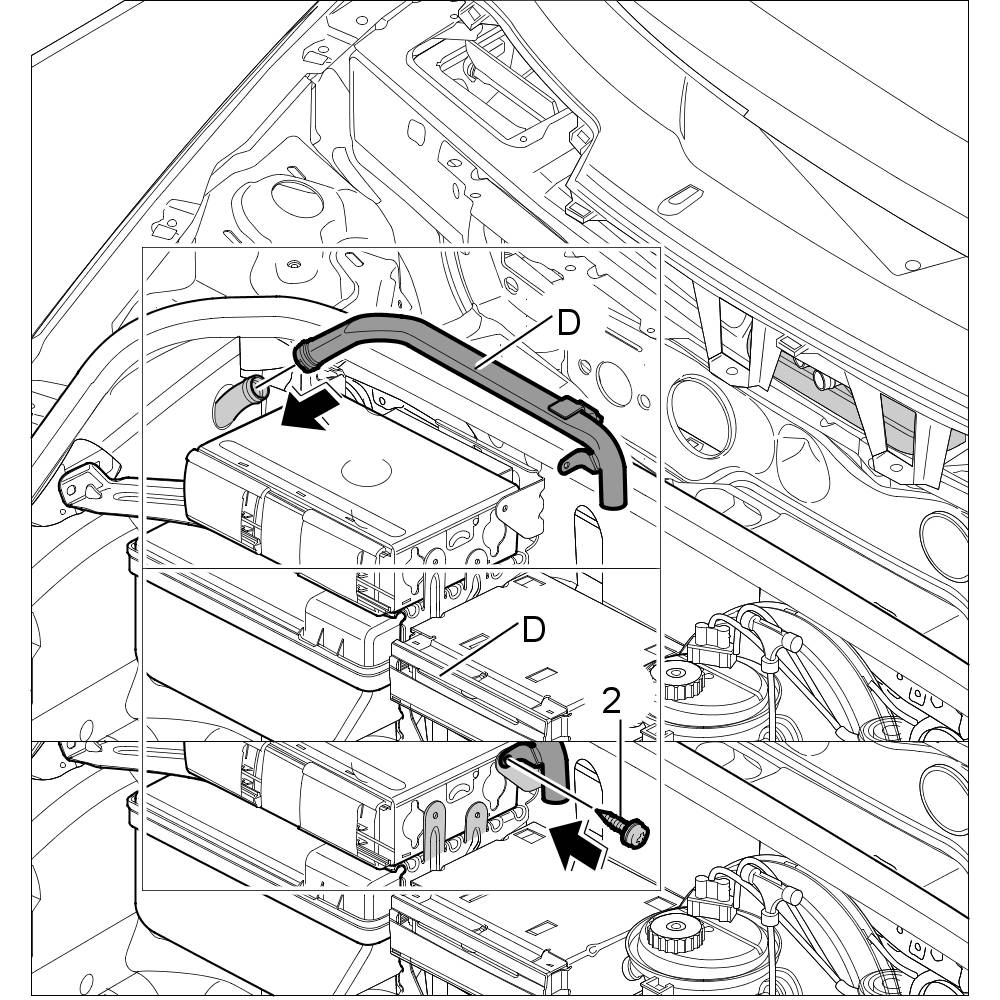 D

D

2