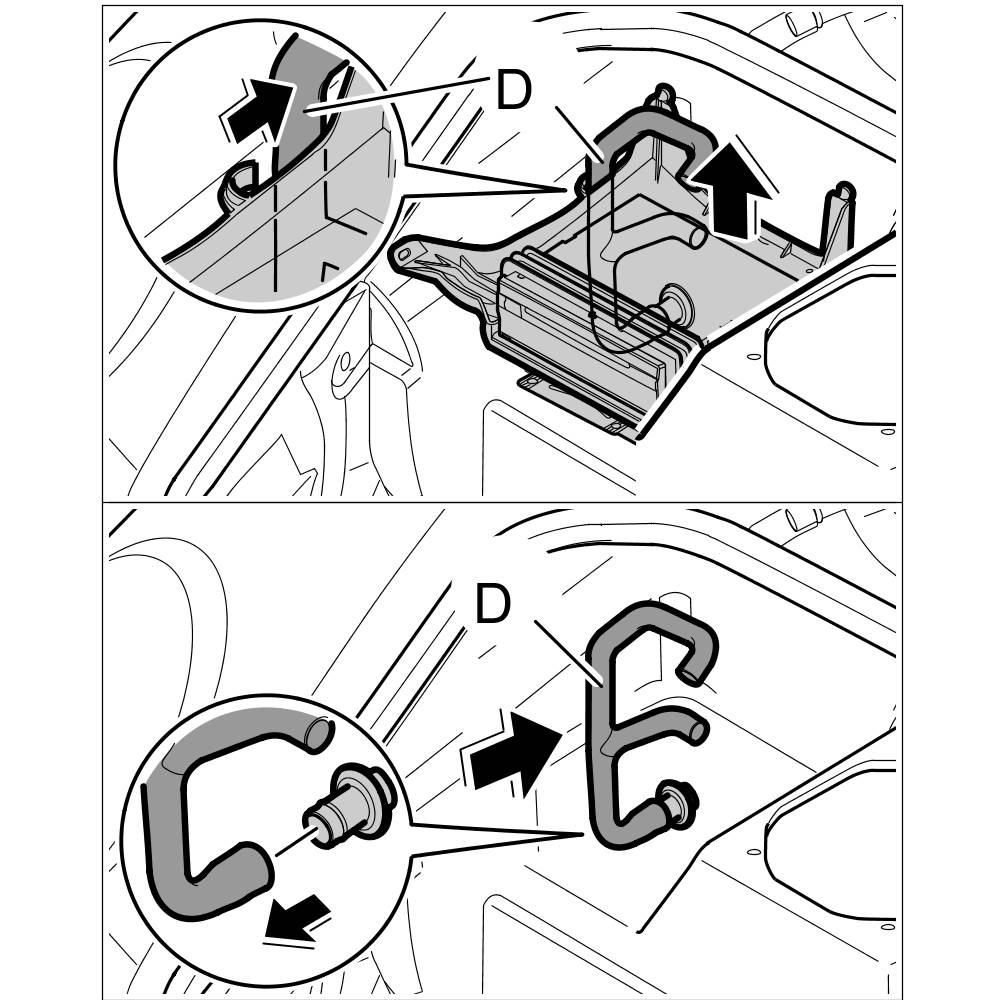 D

D