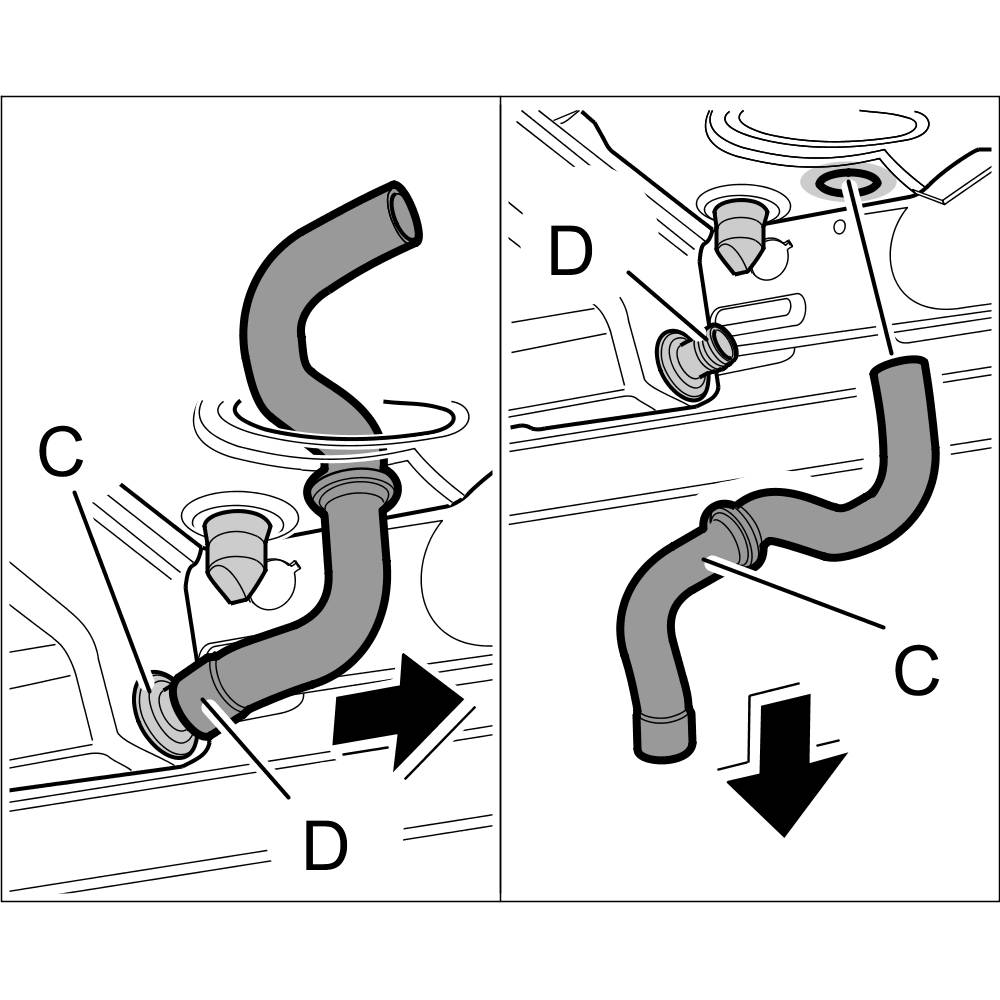 C
D
D
C