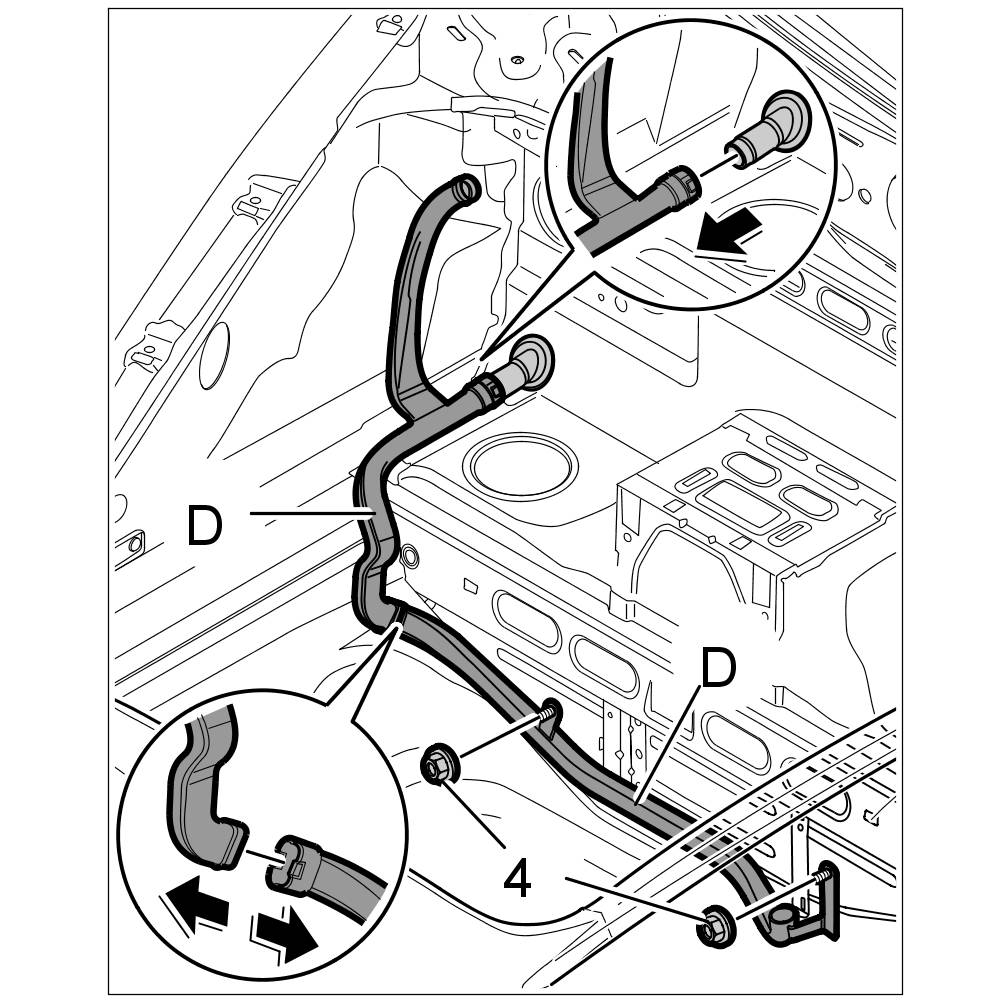 D
D
4