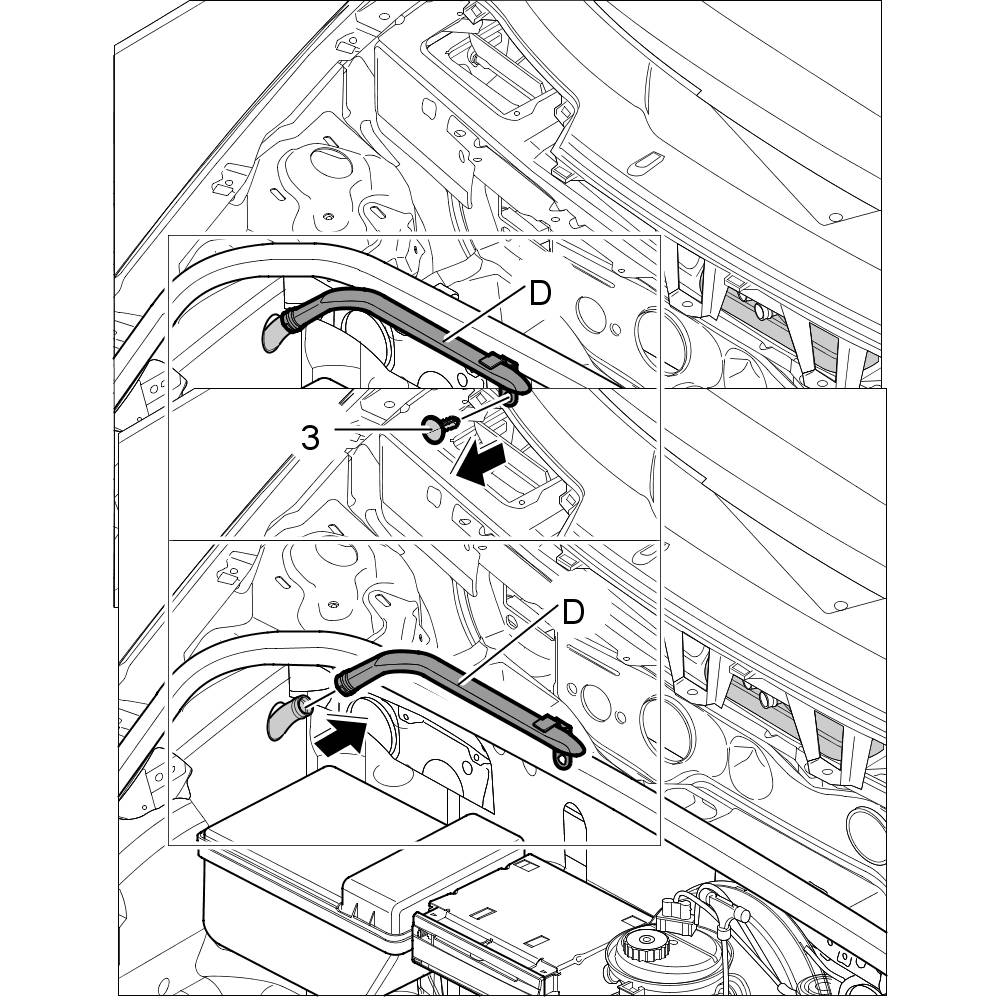 D

3

D