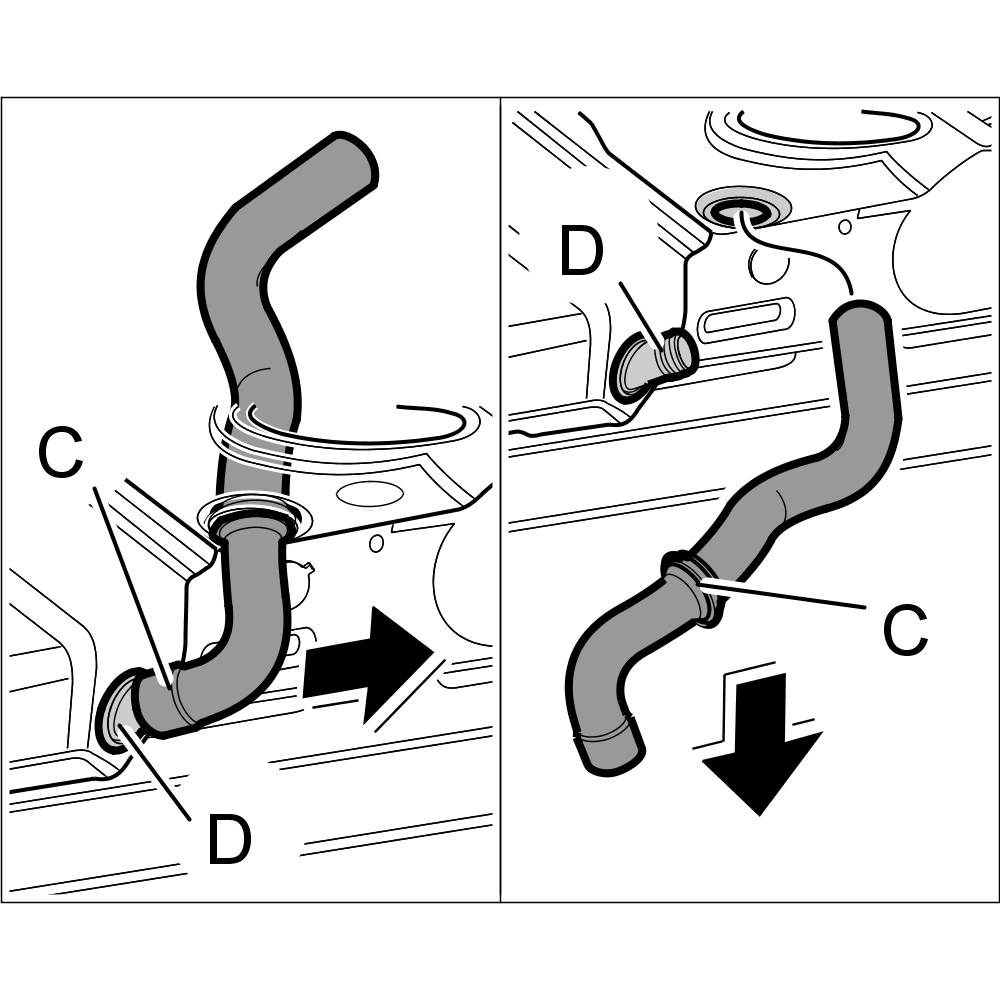 C

D

D

C