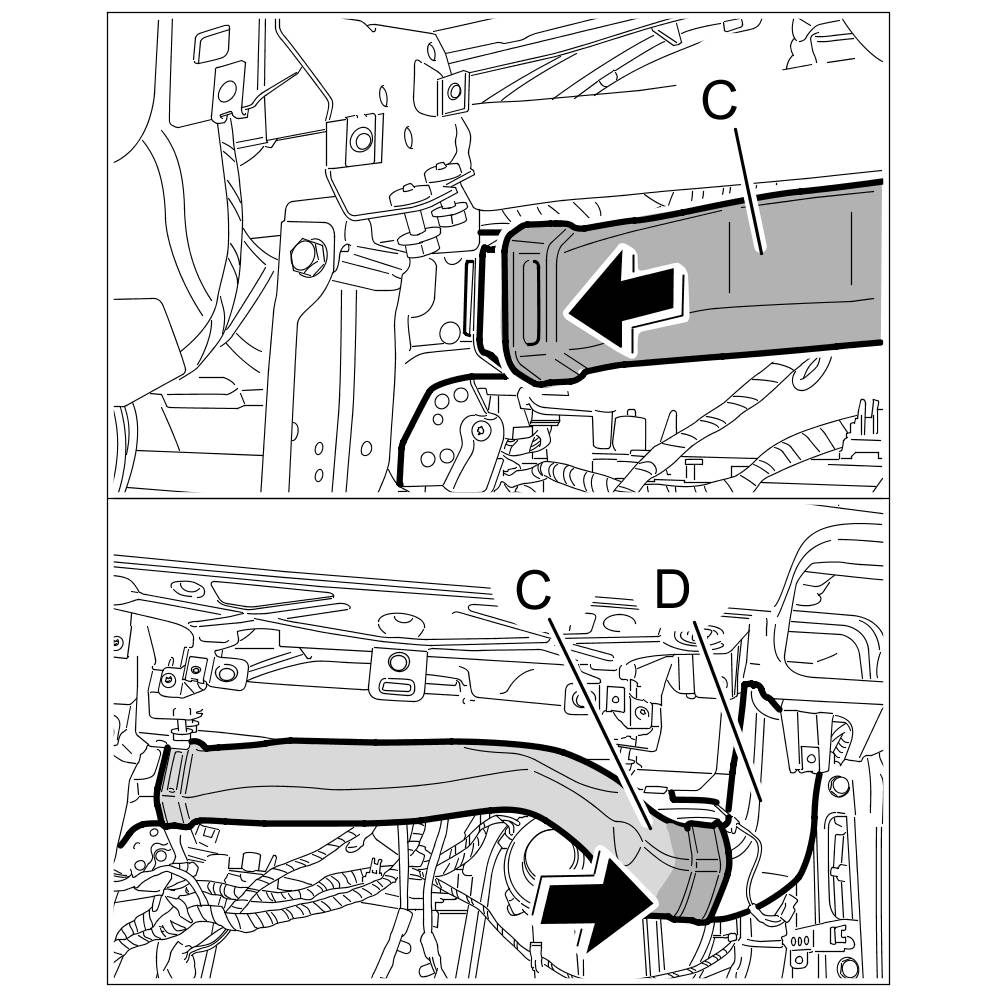 C

C D