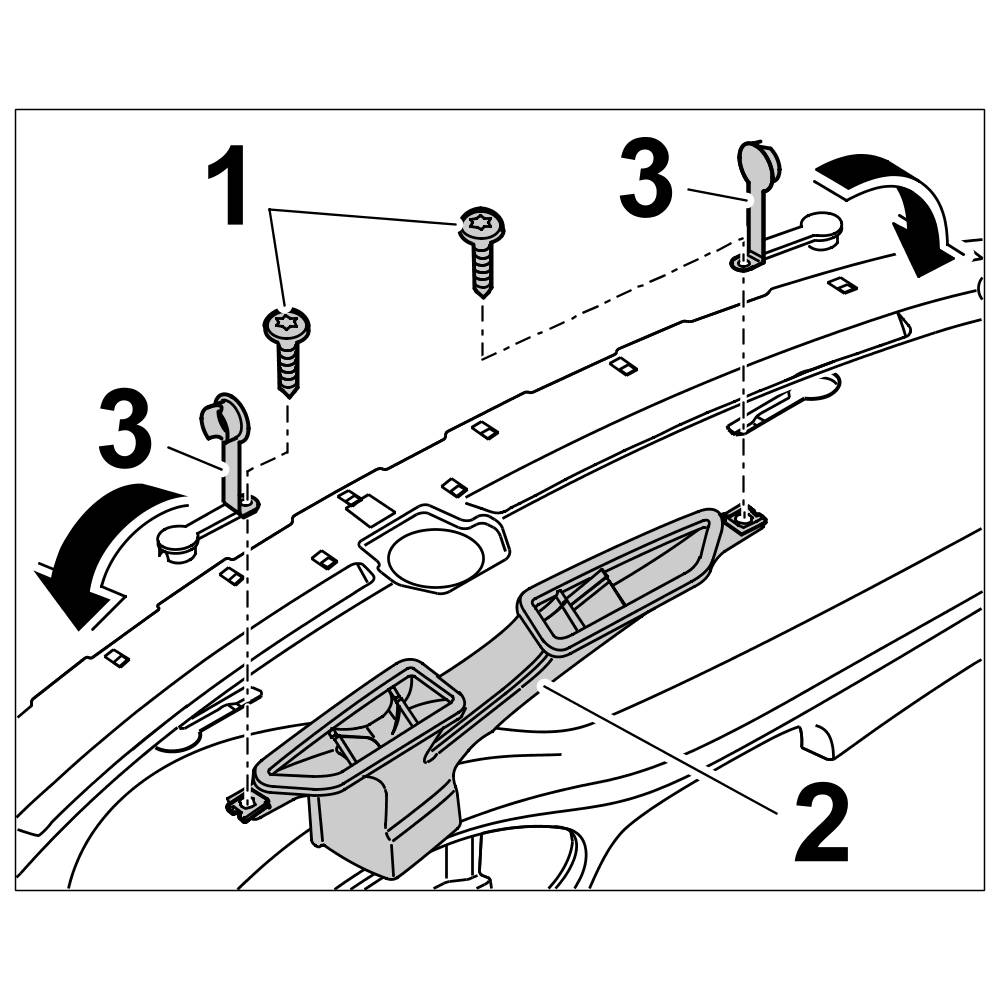 1
3
3
2