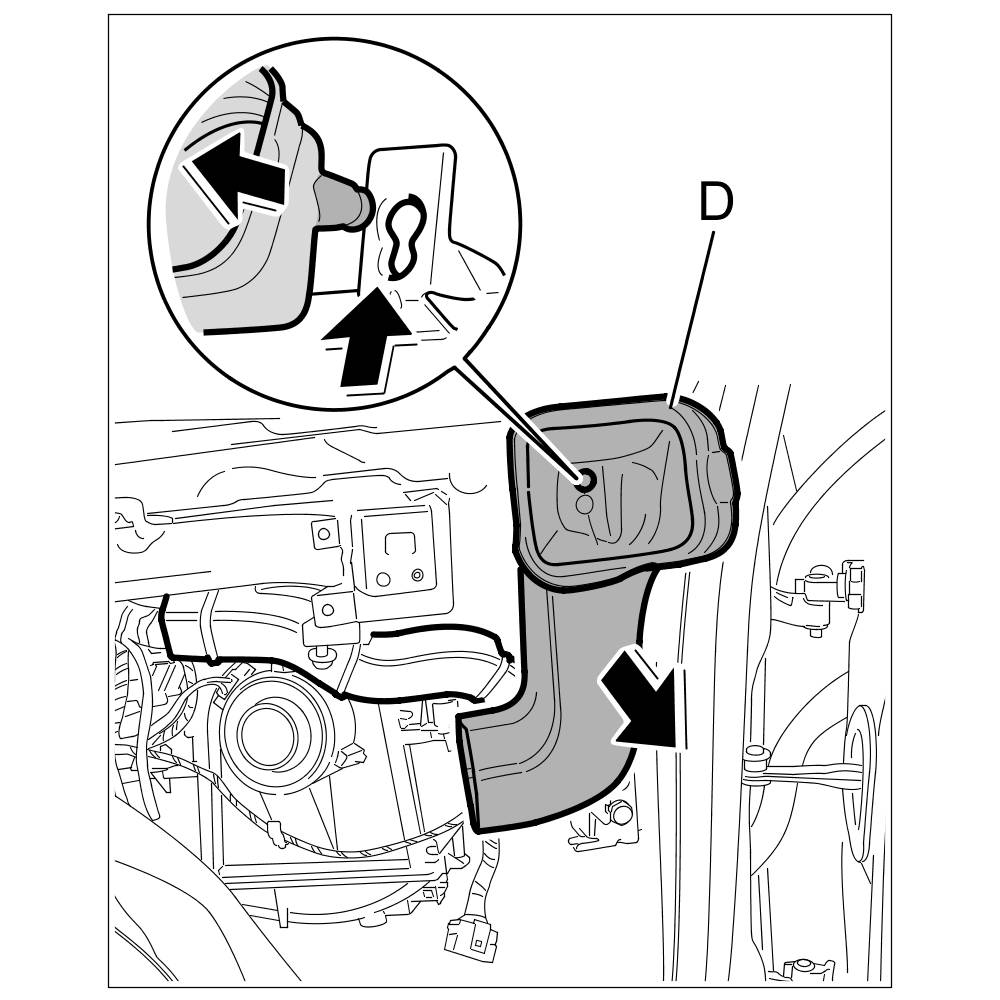 D