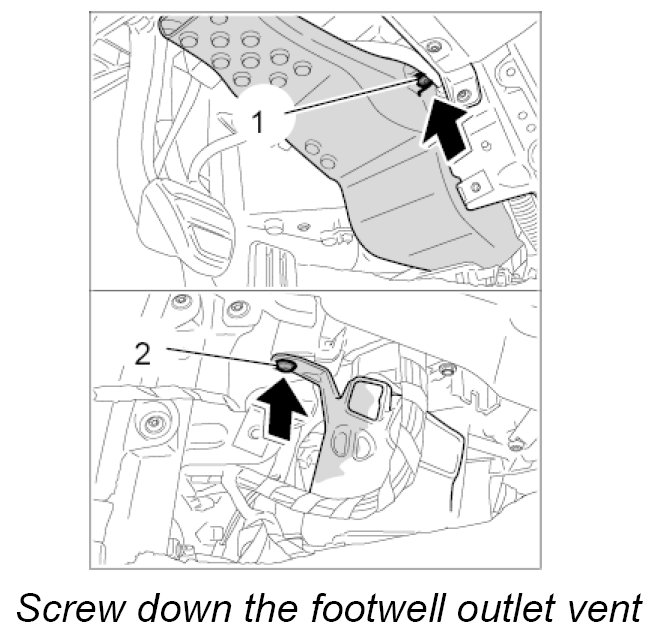 1

2

Screw down the footwell outlet vent