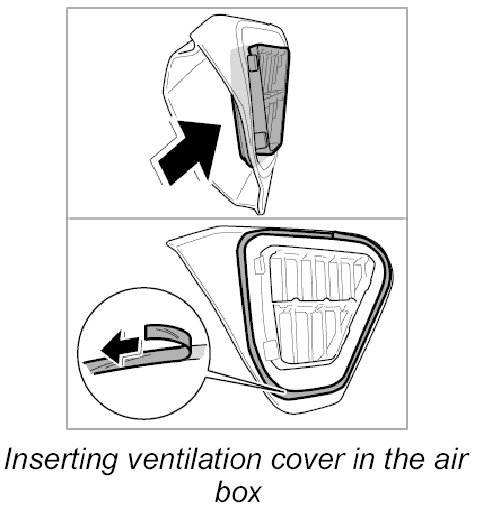 Inserting ventilation cover in the air box