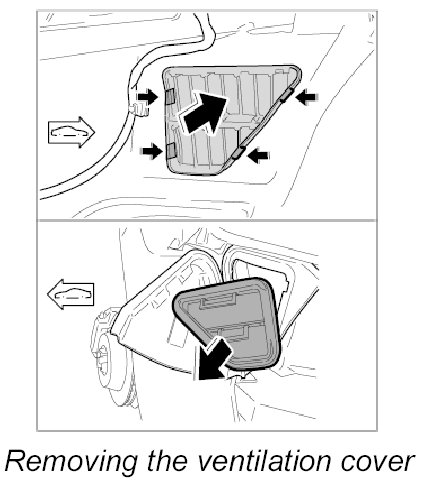 Removing the ventilation cover