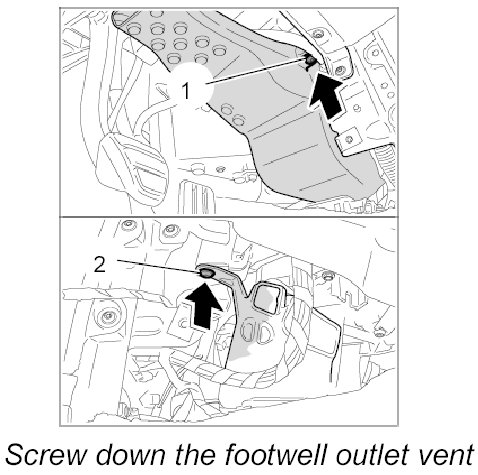 1

2

Screw down the footwell outlet vent