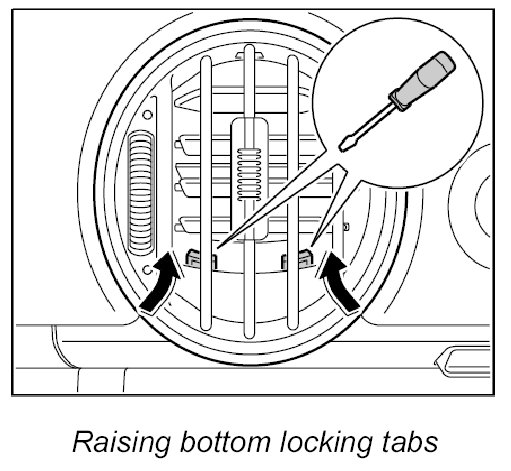 Raising bottom locking tabs