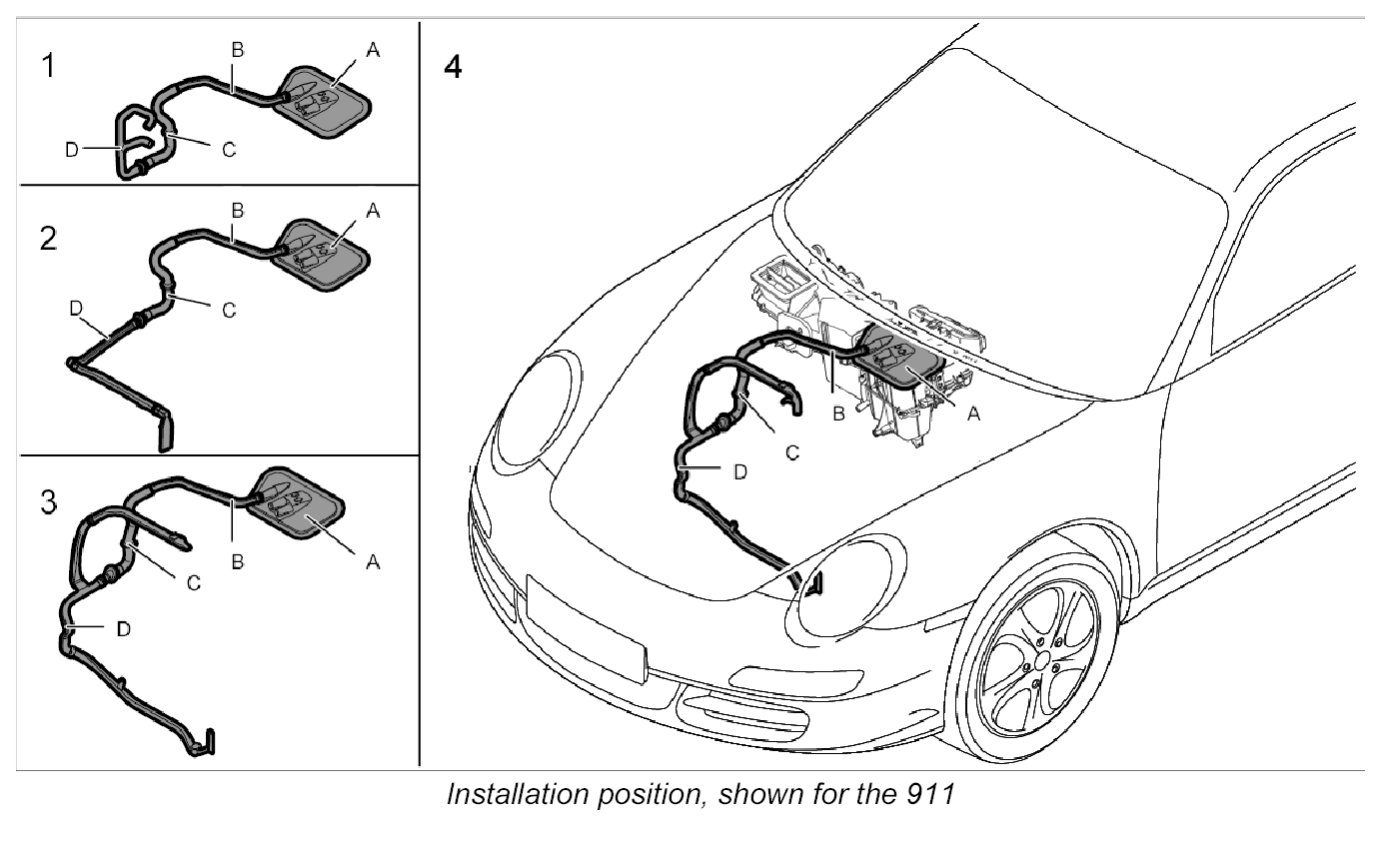 1
B
A
D
C

2
B
A
D
C

3
B
A
C
D

4
B
A
C
D

Installation position, shown for the 911