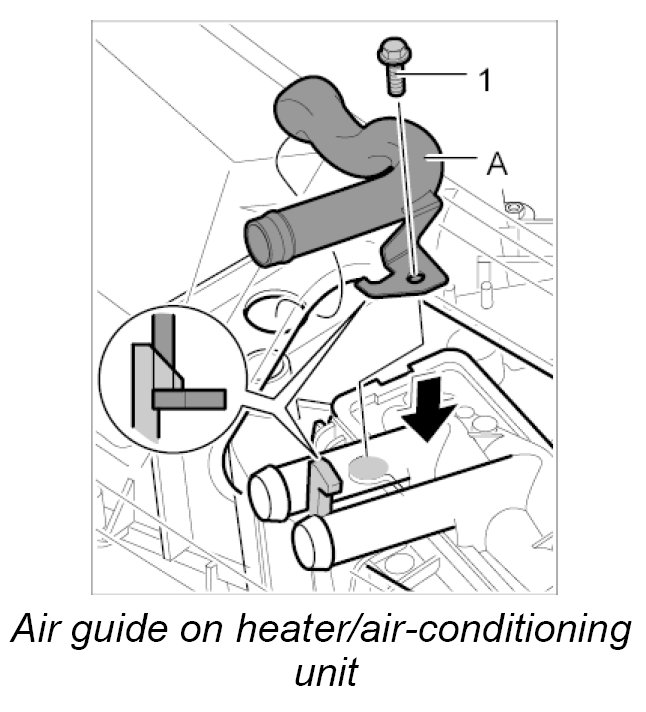 1

A

Air guide on heater/air-conditioning unit