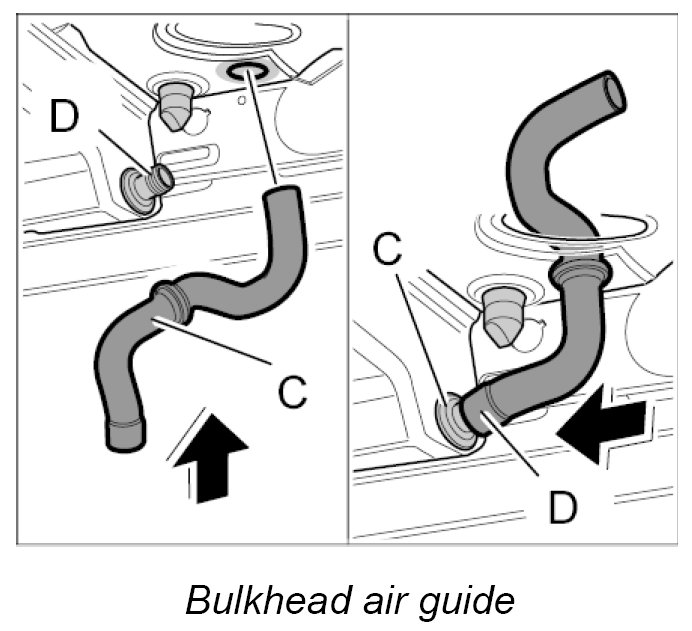 D

C

C

D

Bulkhead air guide