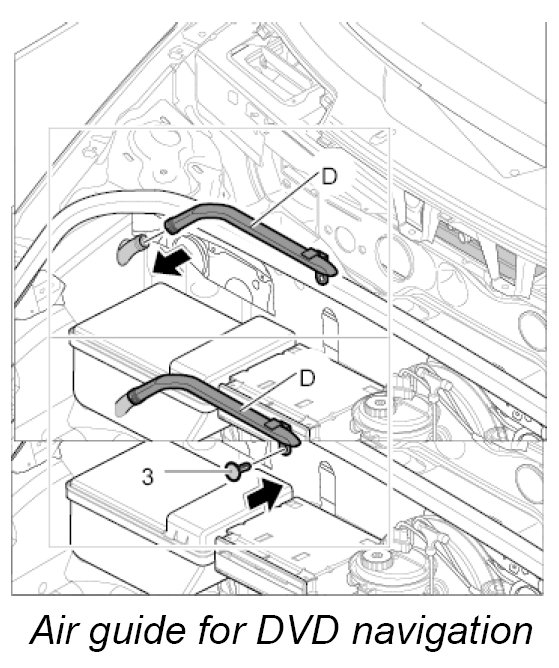 D

D

3

Air guide for DVD navigation