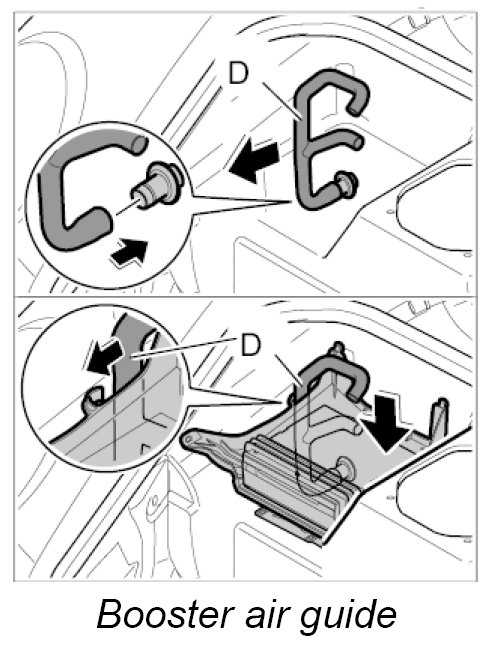 D

D

Booster air guide