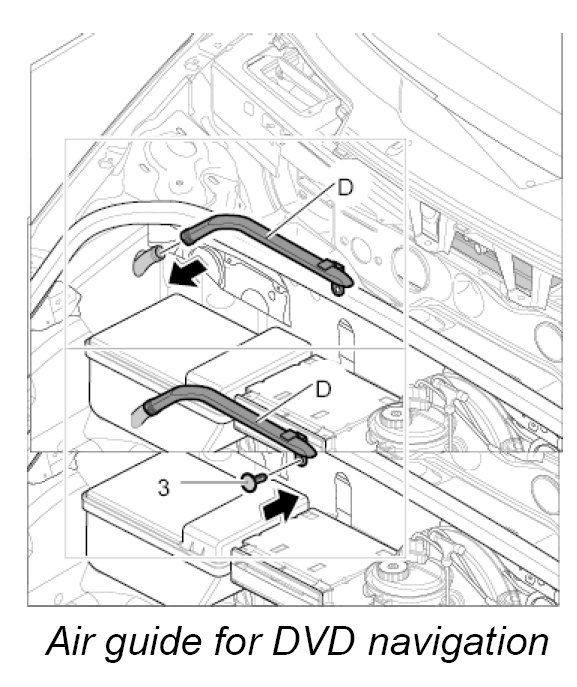 D

D

3

Air guide for DVD navigation