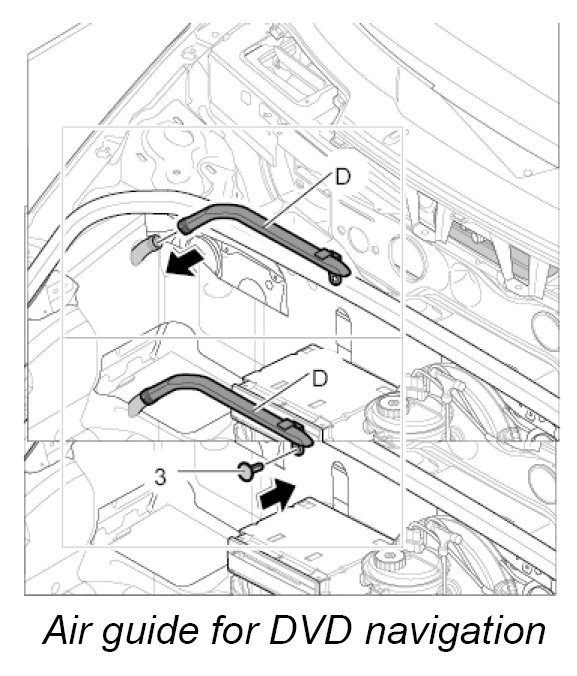 D

D

3

Air guide for DVD navigation