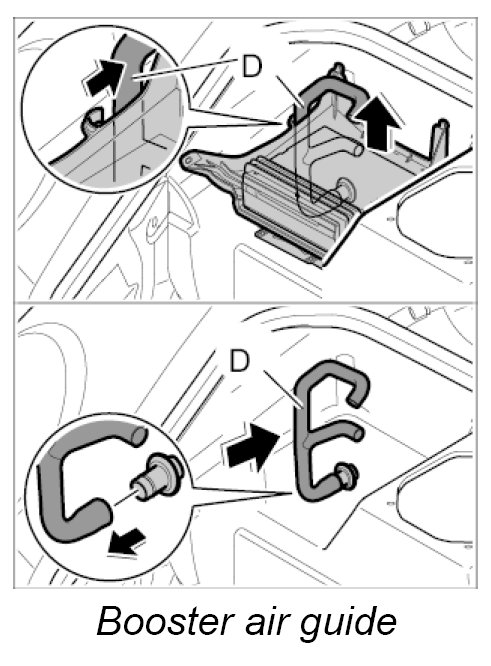 D

D

Booster air guide