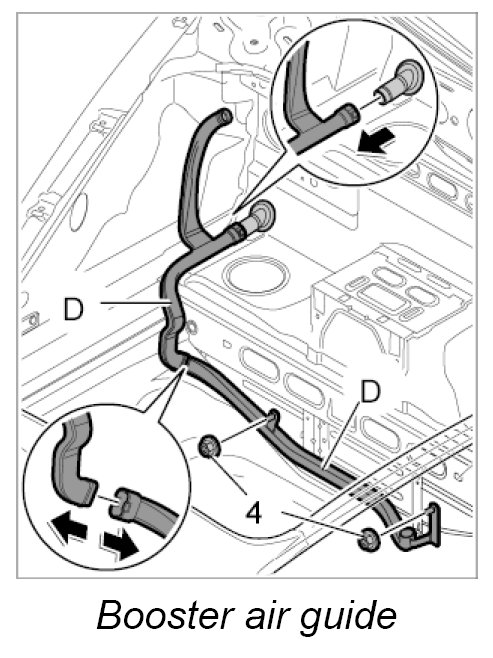 D

D

4

Booster air guide