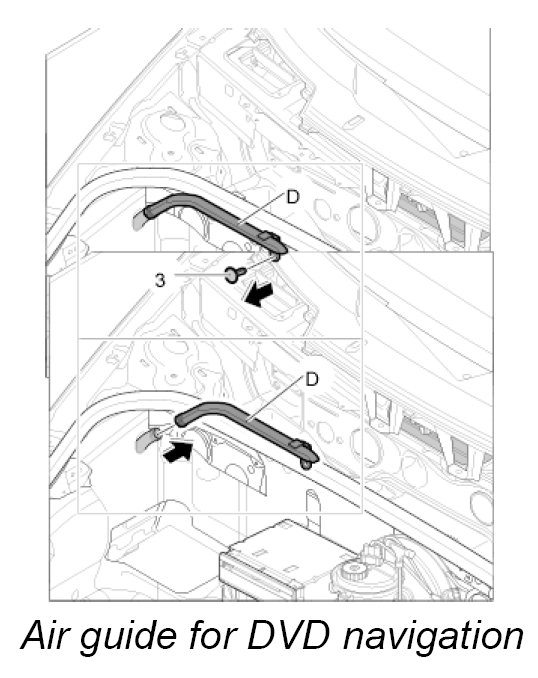 D

3

D

Air guide for DVD navigation