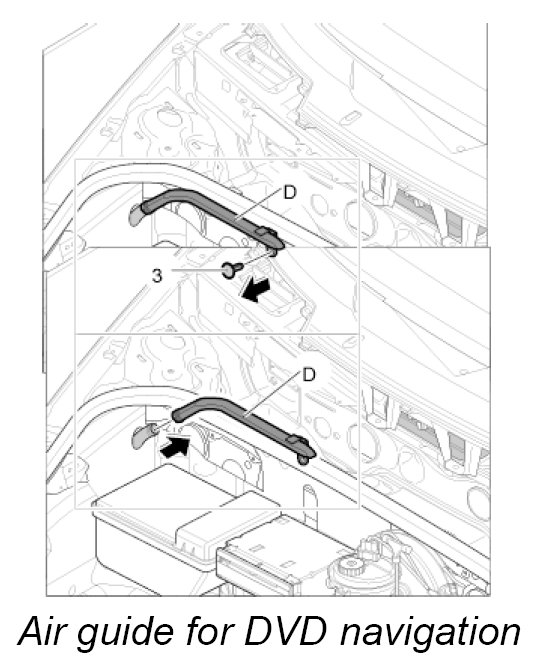 D

3

D

Air guide for DVD navigation