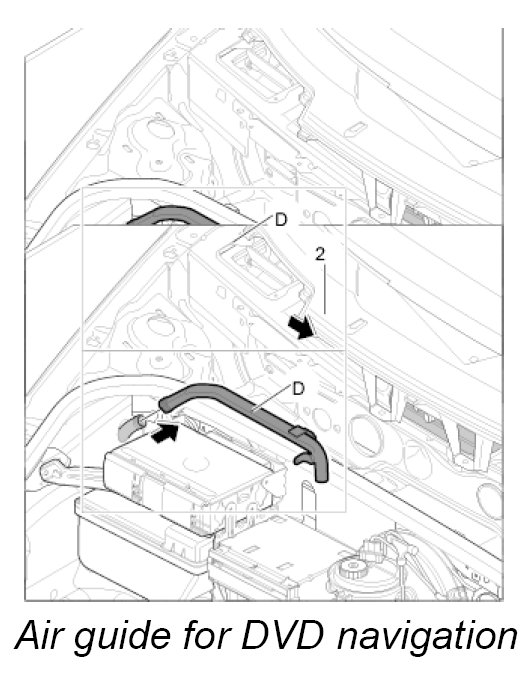 D
2
D
Air guide for DVD navigation