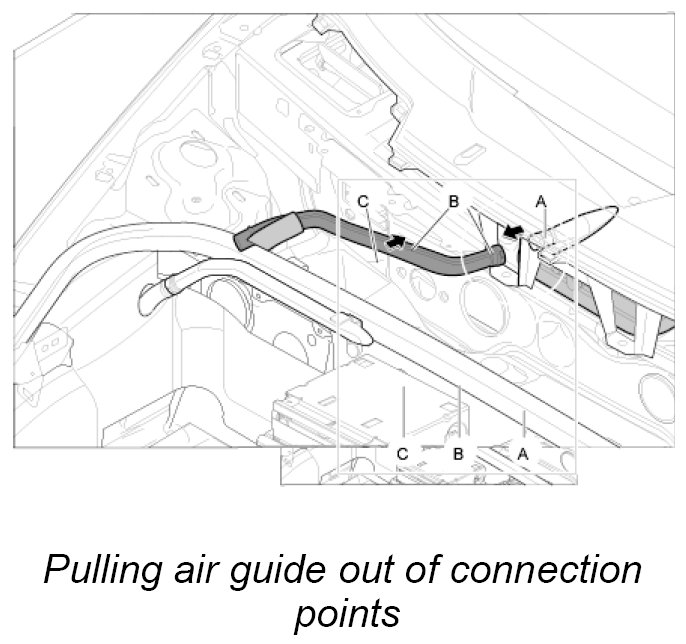 C
B
A
C
B
A

Pulling air guide out of connection points