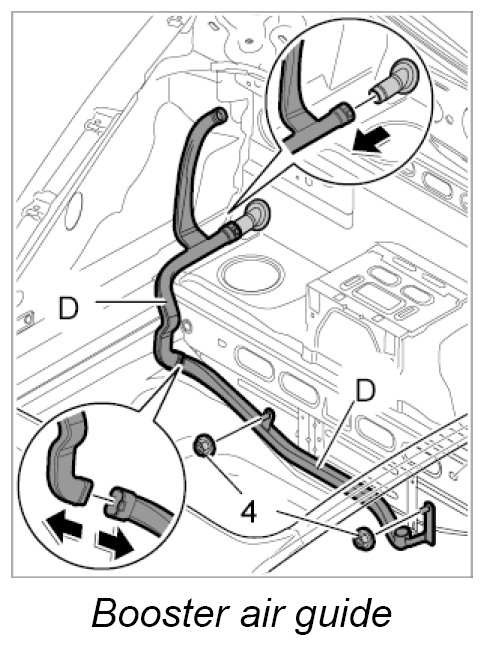 D

D

4

Booster air guide