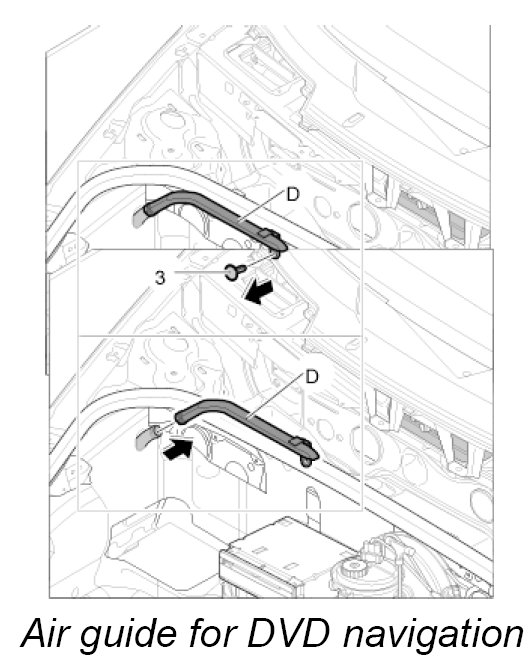 D
3
D
Air guide for DVD navigation