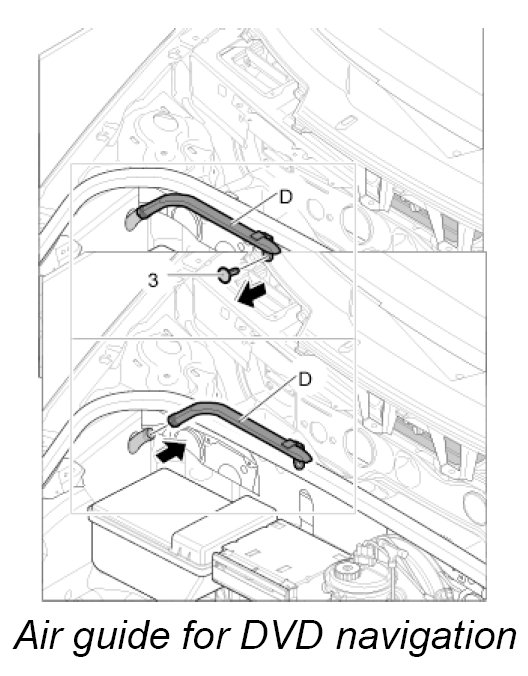 D
3
D
Air guide for DVD navigation