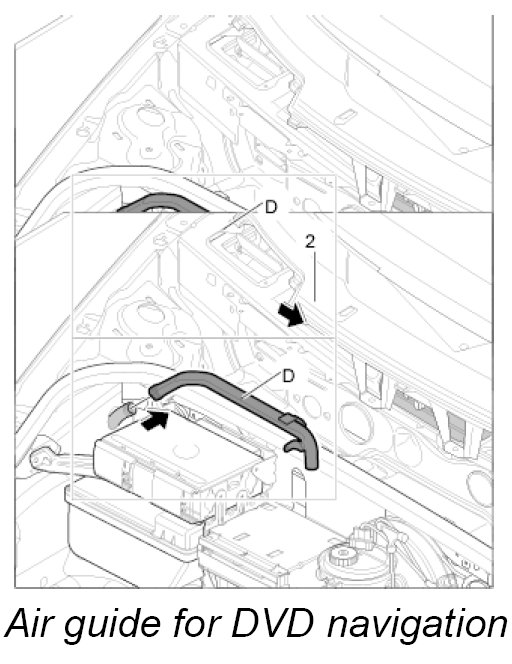 D
2
D
Air guide for DVD navigation