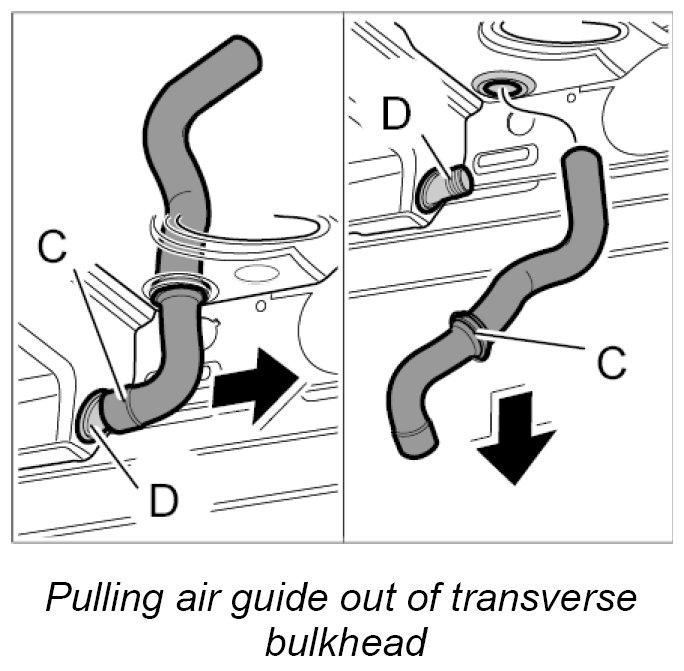 C

D

D

C

Pulling air guide out of transverse bulkhead