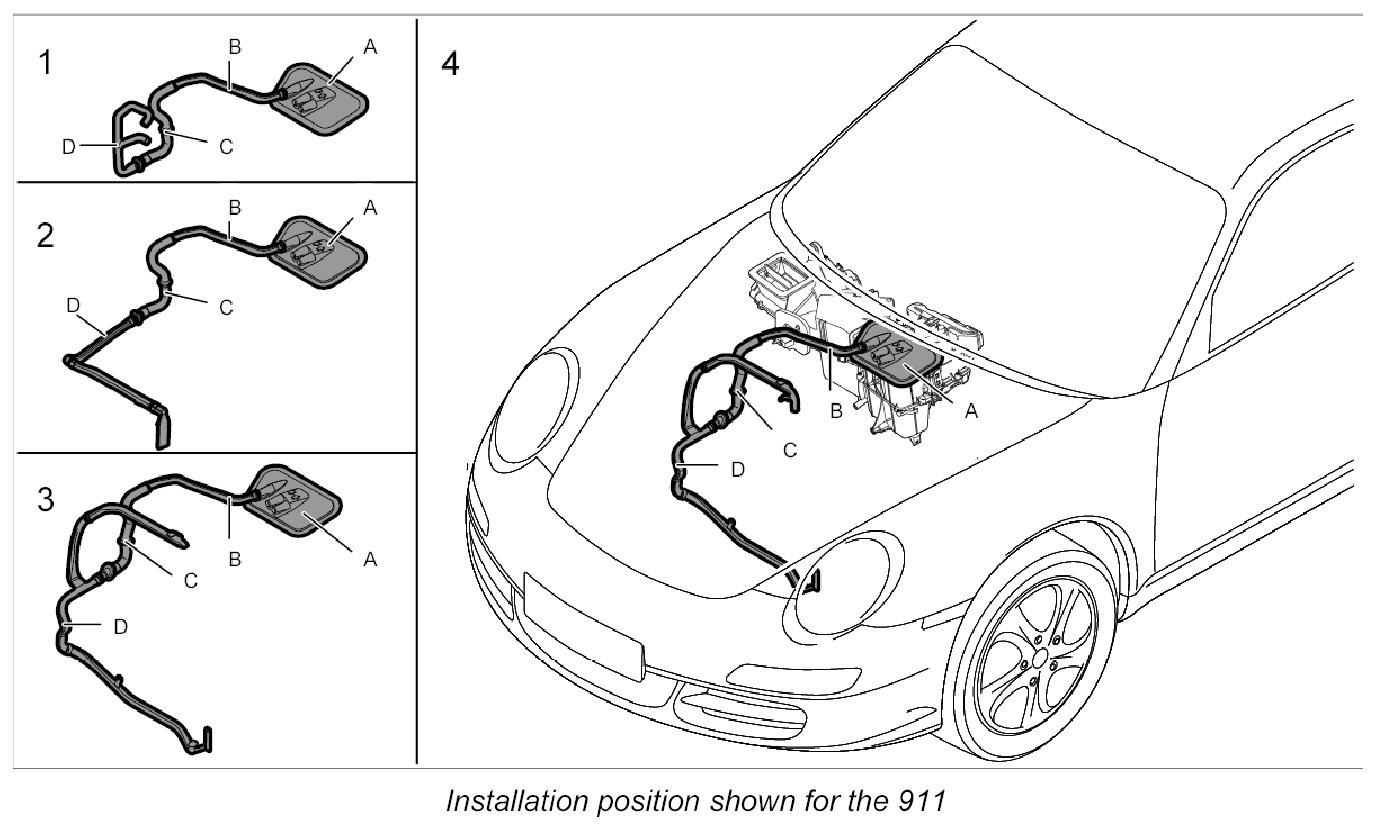 1
B
A
D
C

2
B
A
D
C

3
B
A
C
D

4
B
A
C
D

Installation position shown for the 911