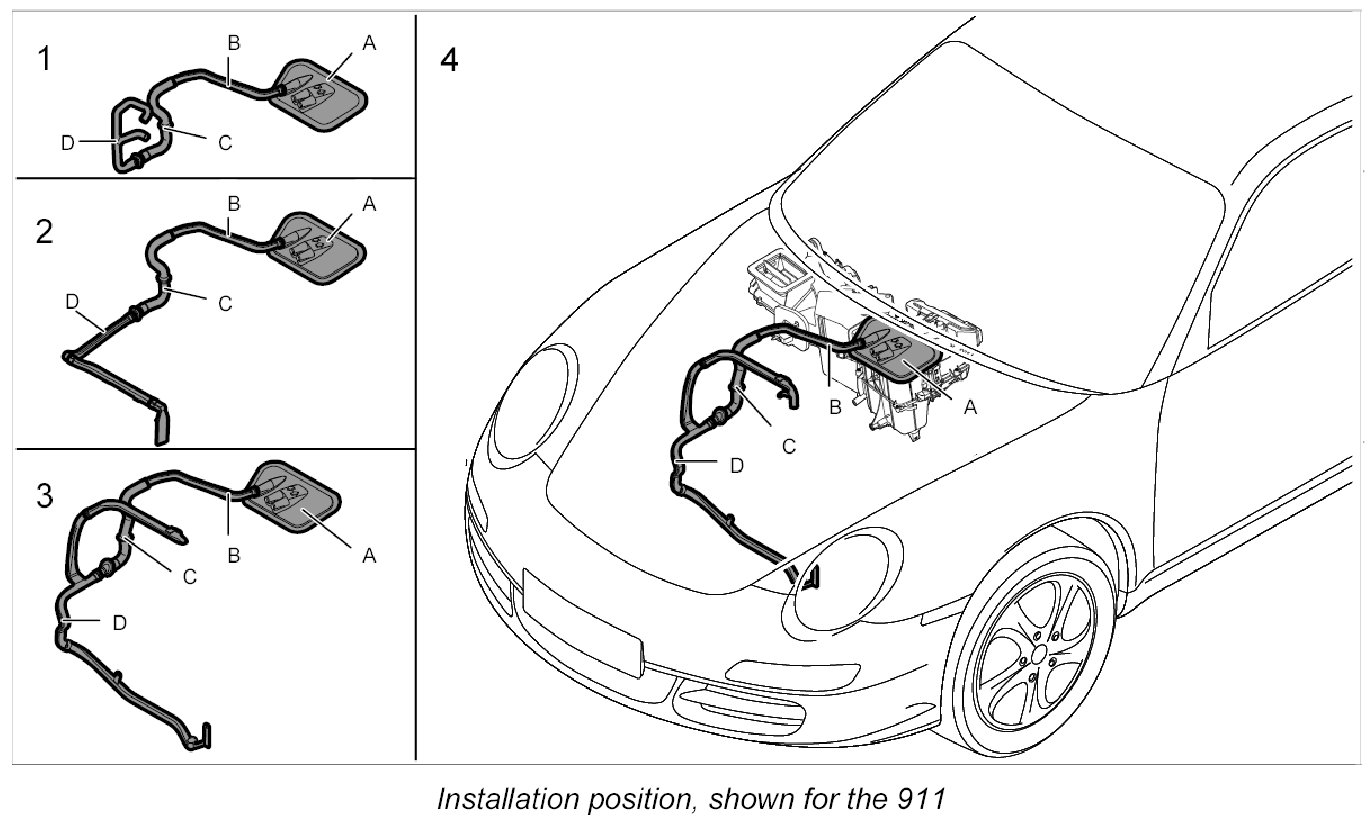 1
B
A
D
C

2
B
A
D
C

3
B
A
C
D

4
B
A
C
D

Installation position, shown for the 911