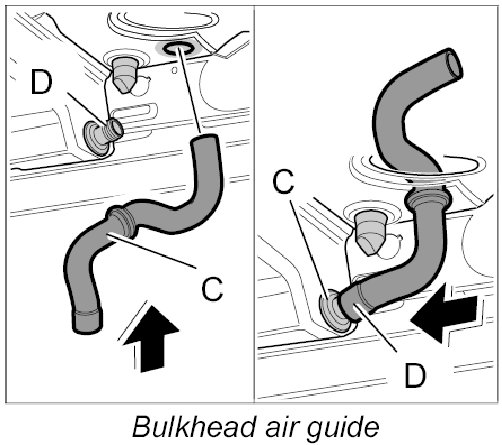 D

C

C

D

Bulkhead air guide