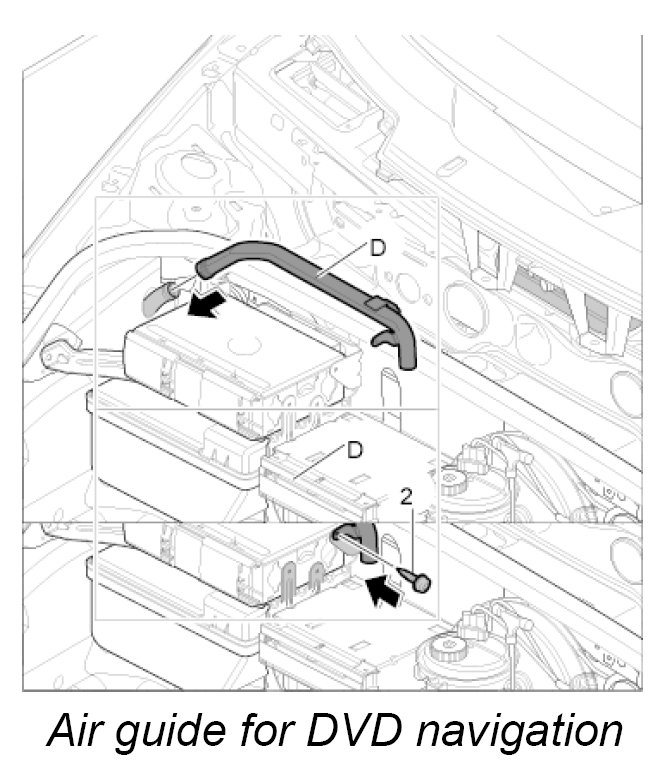 D

D

2

Air guide for DVD navigation