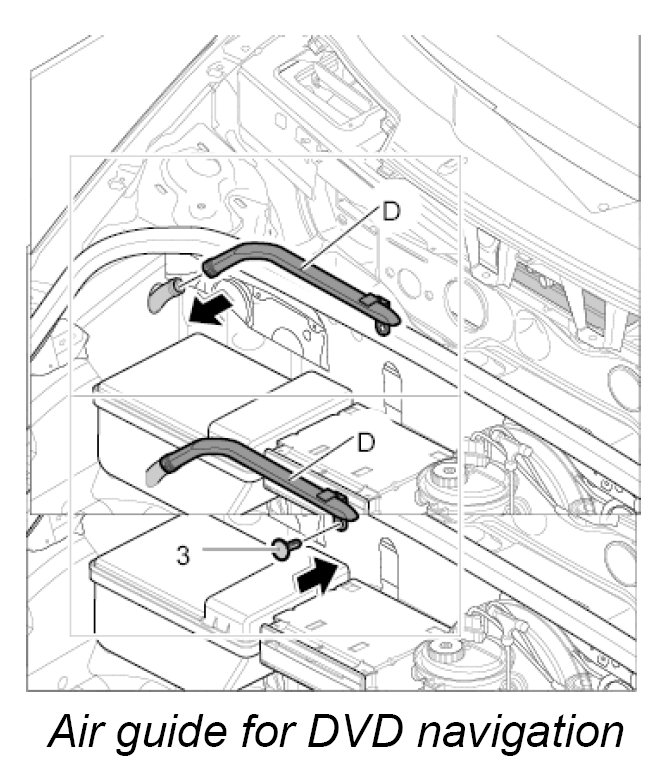 D

D

3

Air guide for DVD navigation