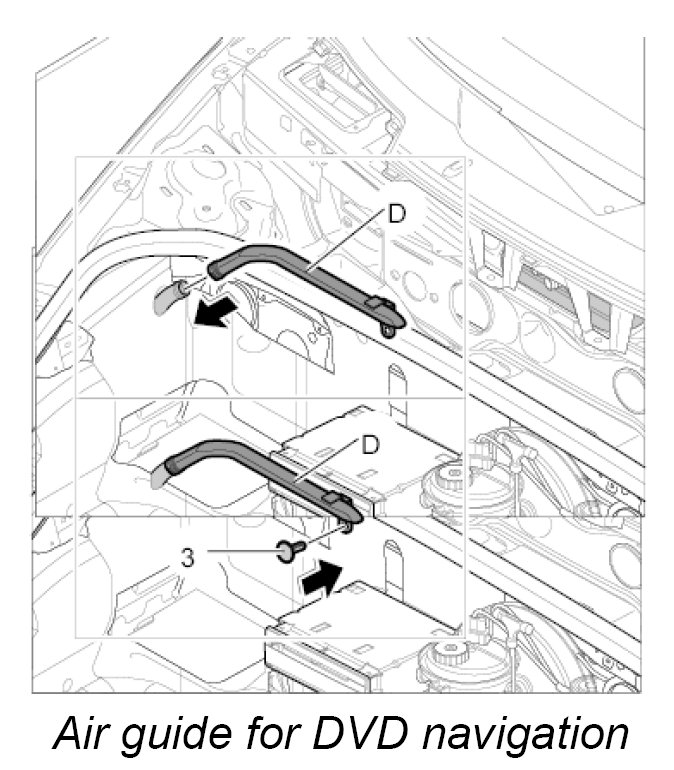 D

D

3

Air guide for DVD navigation