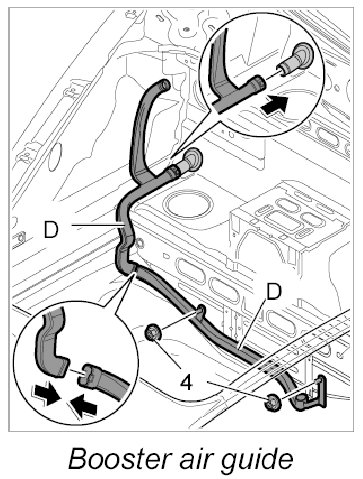 D

D

4

Booster air guide