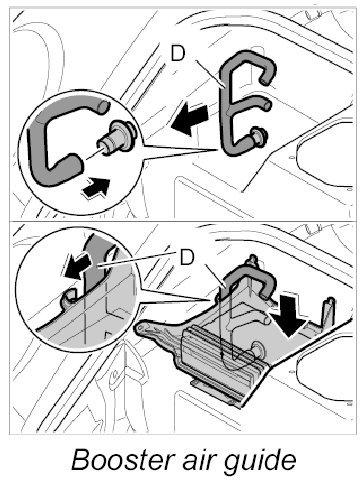 D

D

Booster air guide