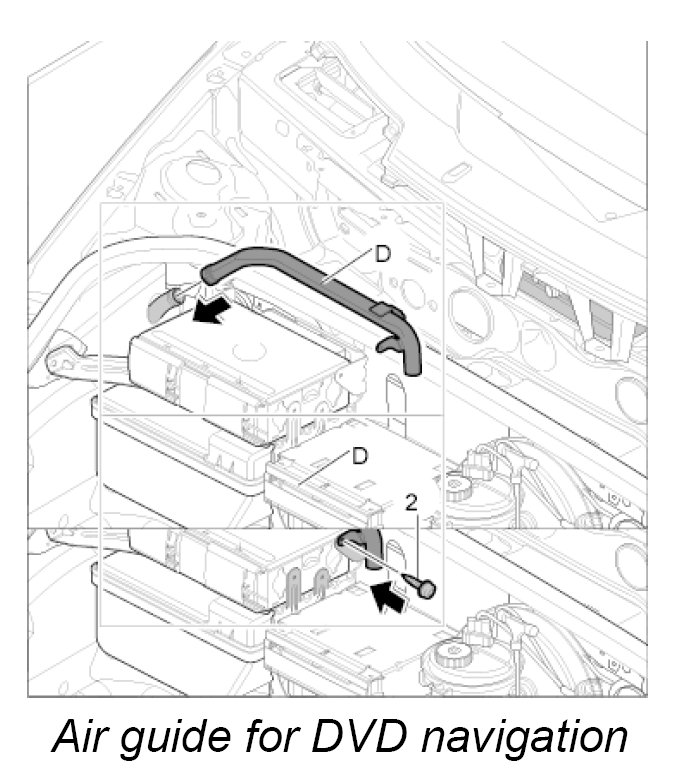 D

D

2

Air guide for DVD navigation